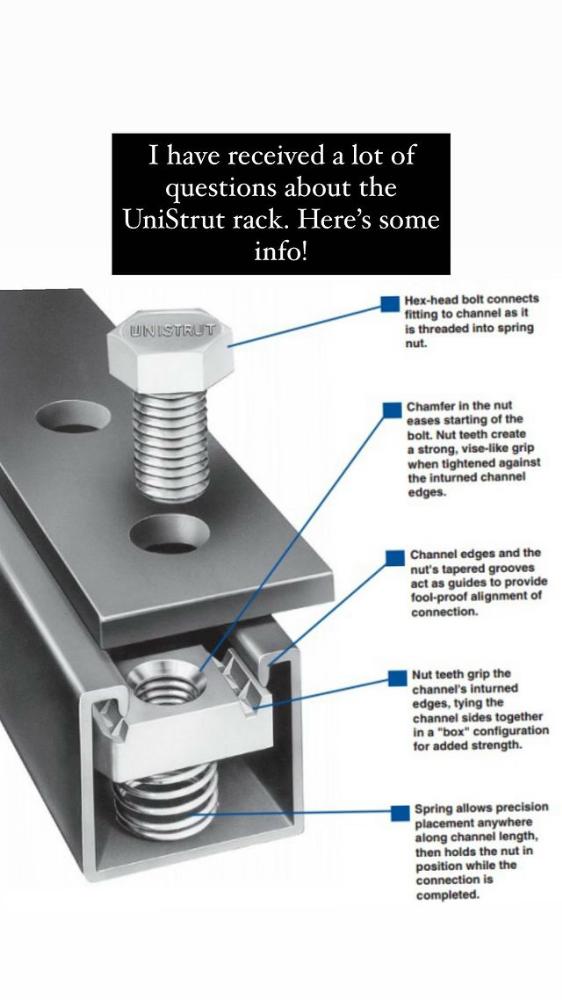 I have received a lot of questions about the UniStrut rack. Here's some info!

UNISTRUT

Hex-head bolt connects fitting to channel as it is threaded into spring nut.

Chamfer in the nut eases starting of the bolt. Nut teeth create a strong, vise-like grip when tightened against the inturned channel edges.

Channel edges and the nut's tapered grooves act as guides to provide fool-proof alignment of connection.

Nut teeth grip the channel's inturned edges, tying the channel sides together in a "box" configuration for added strength.

Spring allows precision placement anywhere along channel length, then holds the nut in position while the connection is completed.