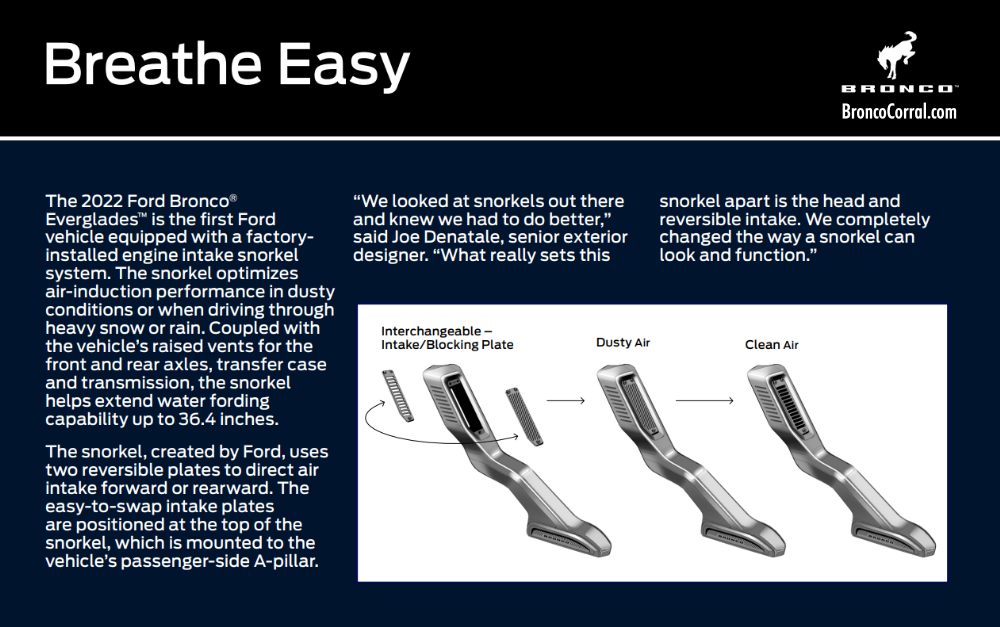 Breathe Easy

BRONCO
BroncoCorral.com

The 2022 Ford Bronco® Everglades™ is the first Ford vehicle equipped with a factory-installed engine intake snorkel system. The snorkel optimizes air-induction performance in dusty conditions or when driving through heavy snow or rain. Coupled with the vehicle's raised vents for the front and rear axles, transfer case and transmission, the snorkel helps extend water fording capability up to 36.4 inches.

The snorkel, created by Ford, uses two reversible plates to direct air intake forward or rearward. The easy-to-swap intake plates are positioned at the top of the snorkel, which is mounted to the vehicle's passenger-side A-pillar.

"We looked at snorkels out there and knew we had to do better," said Joe Denatale, senior exterior designer. "What really sets this snorkel apart is the head and reversible intake. We completely changed the way a snorkel can look and function."

Interchangeable – Intake/Blocking Plate

Dusty Air

Clean Air