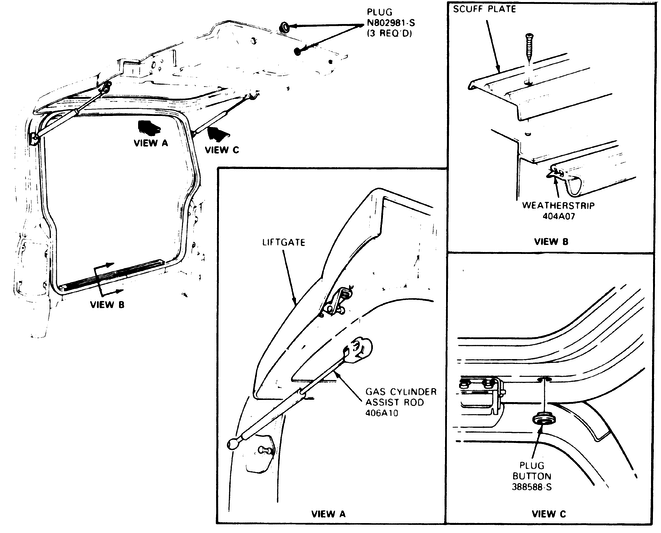 PLUG
N802981-S
(3 REQ'D)

VIEW A

VIEW C

VIEW B

SCUFF PLATE

WEATHERSTRIP
404A07

VIEW B

LIFTGATE

GAS CYLINDER
ASSIST ROD
406A10

VIEW A

PLUG
BUTTON
388588-S

VIEW C